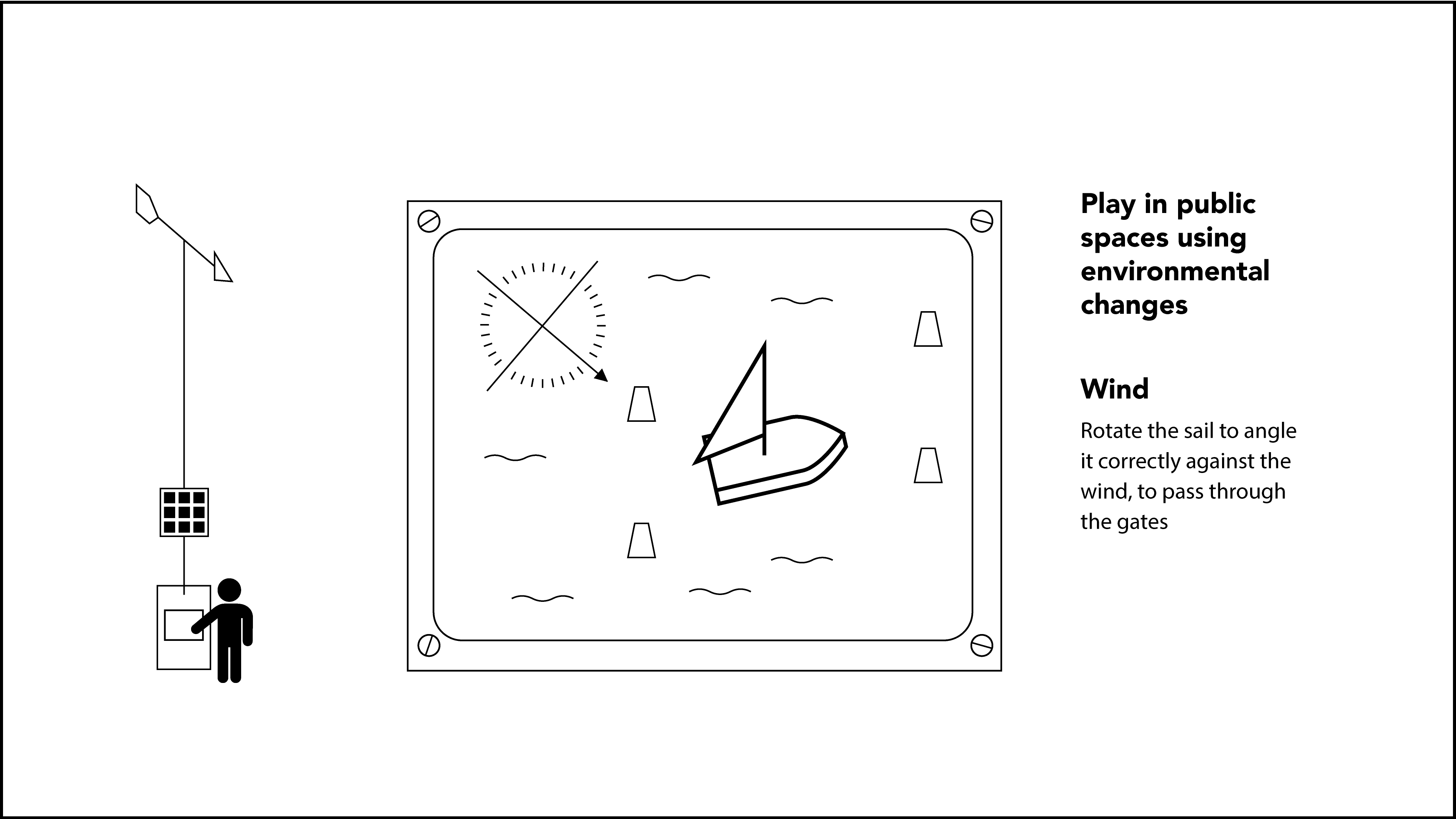 Play in public spaces using environmental changes

Wind

Rotate the sail to angle it correctly against the wind, to pass through the gates